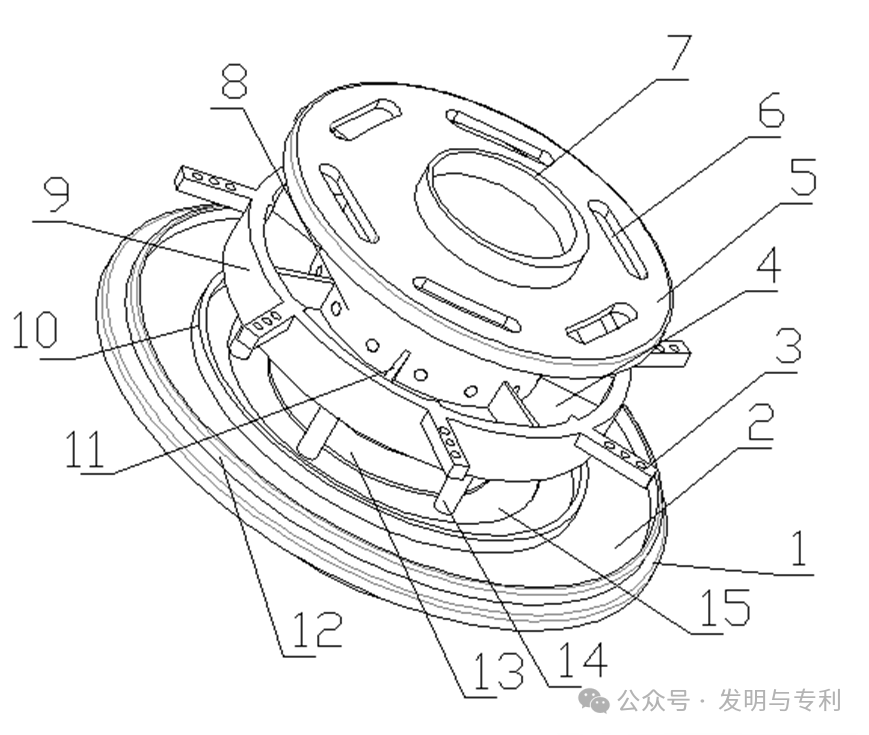 7
8
6
5
9
4
10
3
2
11
1
15
12
13
14
公众号 · 发明与专利